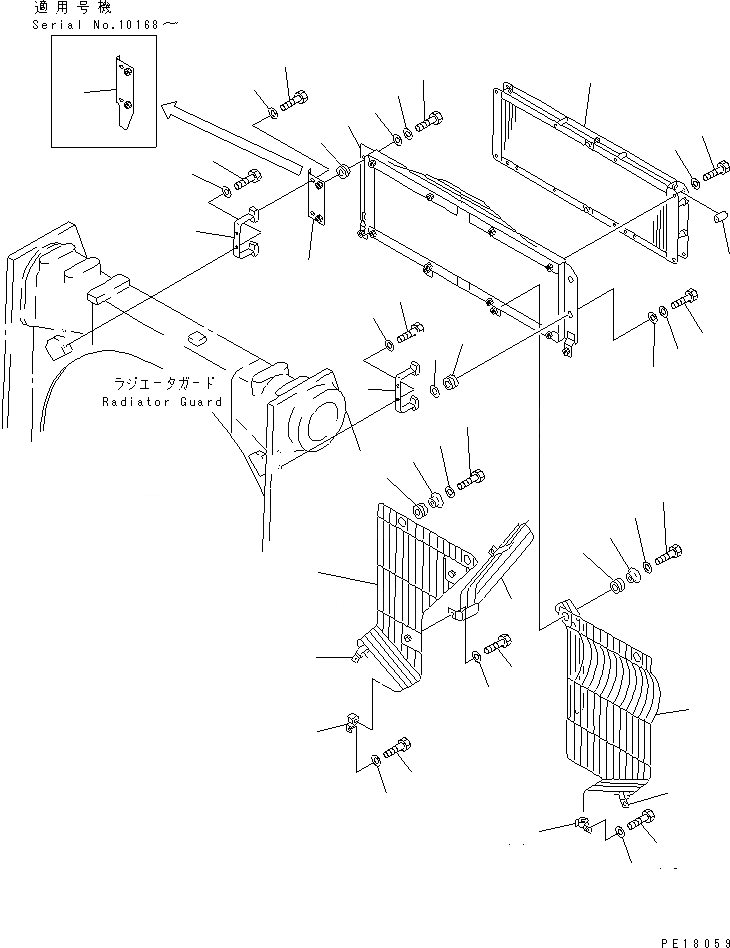 適用号機
Serial No.10168～

ラジエータガード
Radiator Guard

PE18059