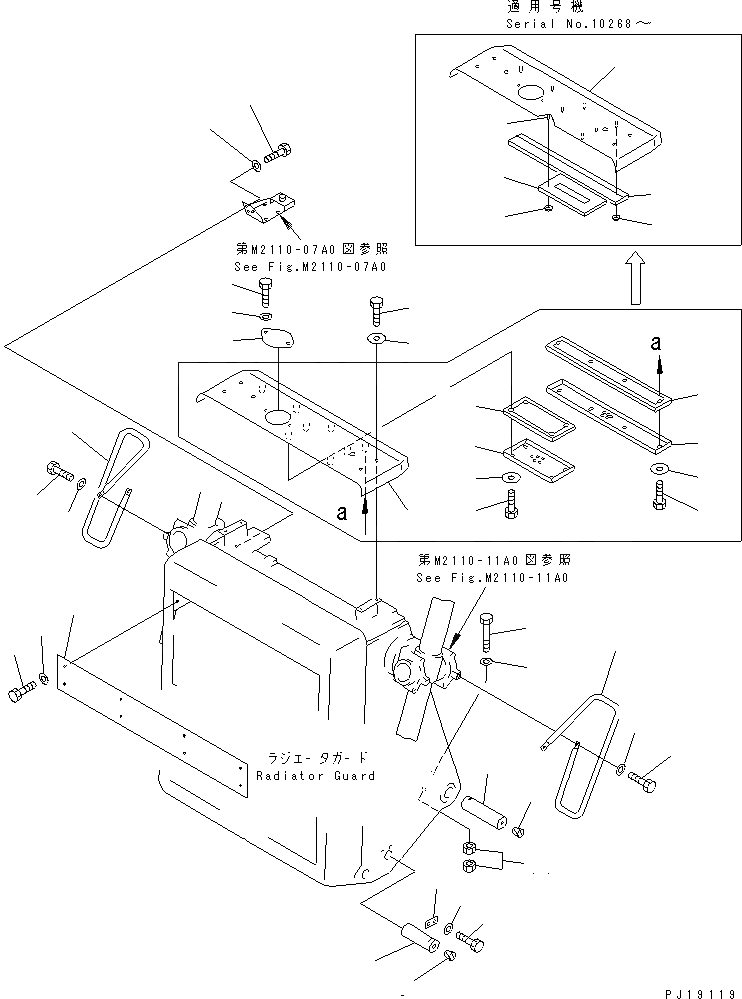 適用号機
Serial No.10268～

第M2110-07A0図参照
See Fig.M2110-07A0

a

a

第M2110-11A0図参照
See Fig.M2110-11A0

ラジエ-タガ-ド
Radiator Guard

PJ19119