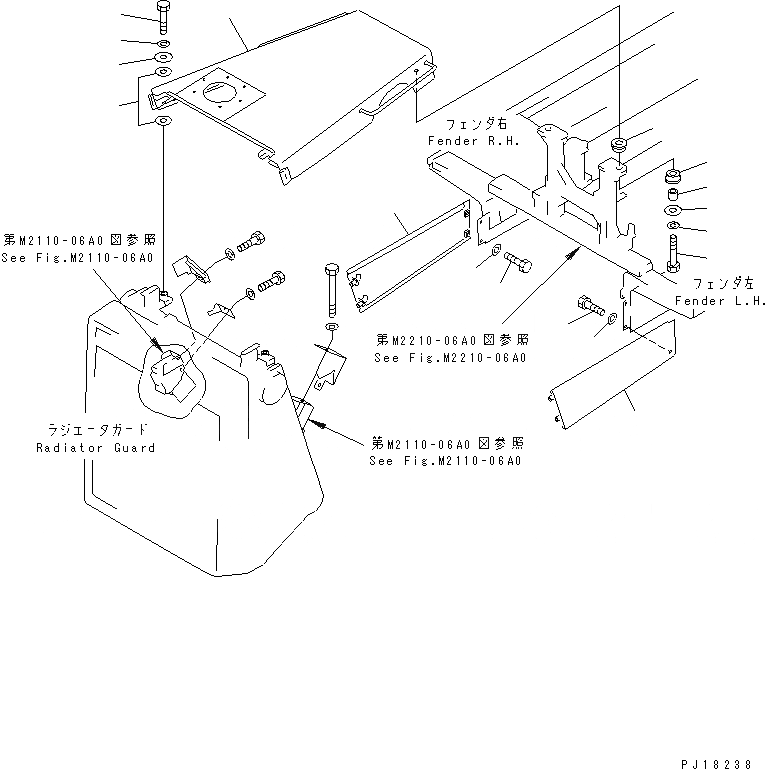 フェンダ右
Fender R.H.

第M2110-06A0 図参照
See Fig.M2110-06A0

フェンダ左
Fender L.H.

第M2210-06A0 図参照
See Fig.M2210-06A0

ラジエータガード
Radiator Guard

第M2110-06A0 図参照
See Fig.M2110-06A0

PJ18238