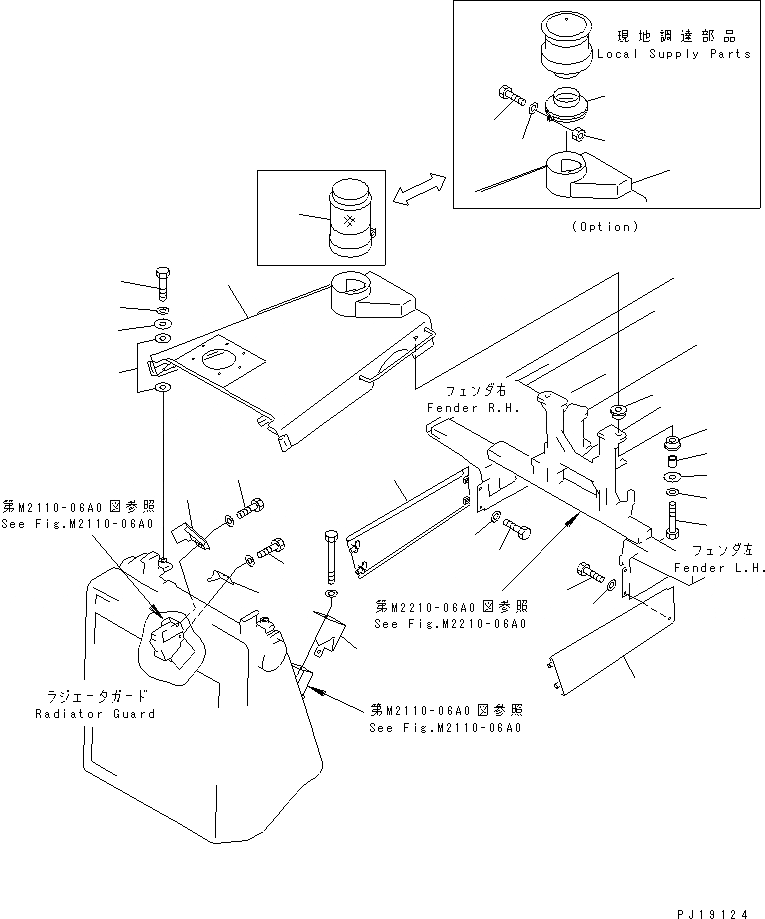 現地調達部品
Local Supply Parts

(Option)

※

フェンダ右
Fender R.H.

フェンダ左
Fender L.H.

第M2110-06A0図参照
See Fig.M2110-06A0

第M2210-06A0図参照
See Fig.M2210-06A0

ラジエータガード
Radiator Guard

第M2110-06A0図参照
See Fig.M2110-06A0

PJ19124