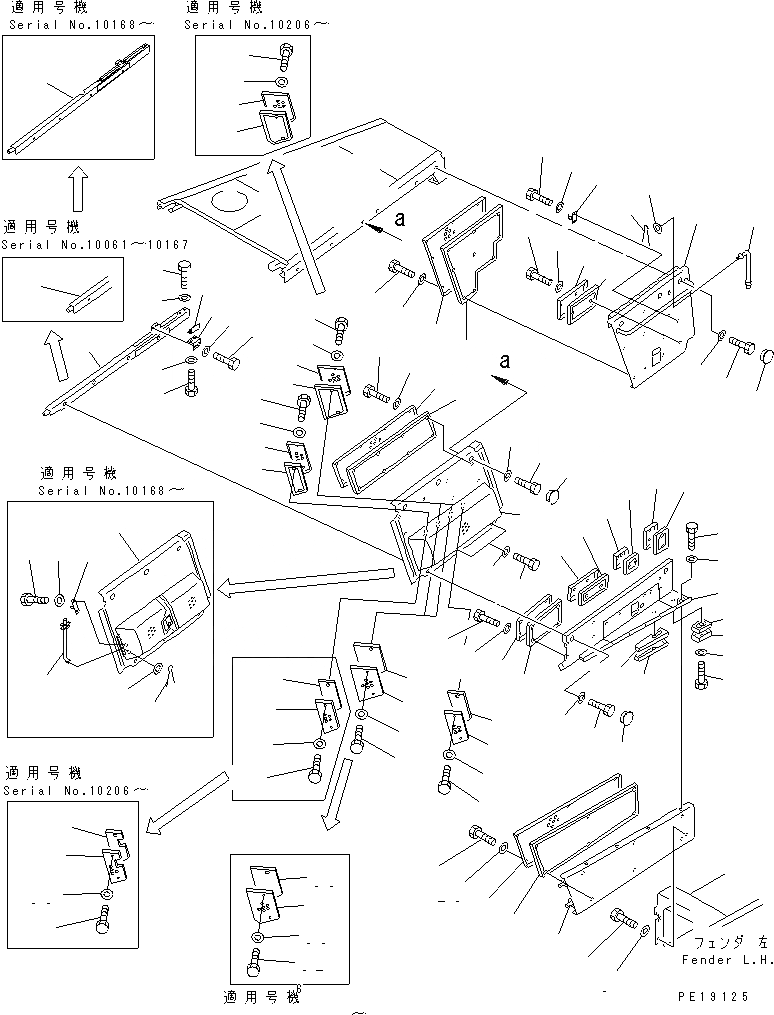 適用号機
Serial No.10168～

適用号機
Serial No.10206～

適用号機
Serial No.10061～10167

a

a

適用号機
Serial No.10168～

適用号機
Serial No.10206～

適用号機

フェンダ 左
Fender L.H.

PE19125