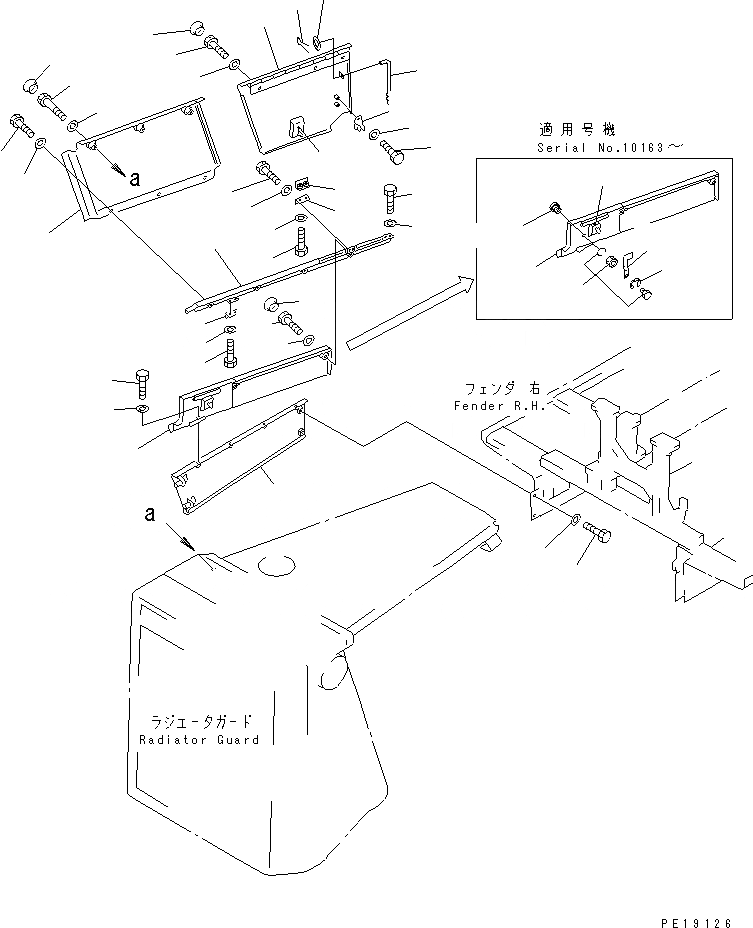 a

適用号機
Serial No.10163～

フェンダ 右
Fender R.H.

a

ラジエータガード
Radiator Guard

PE19126