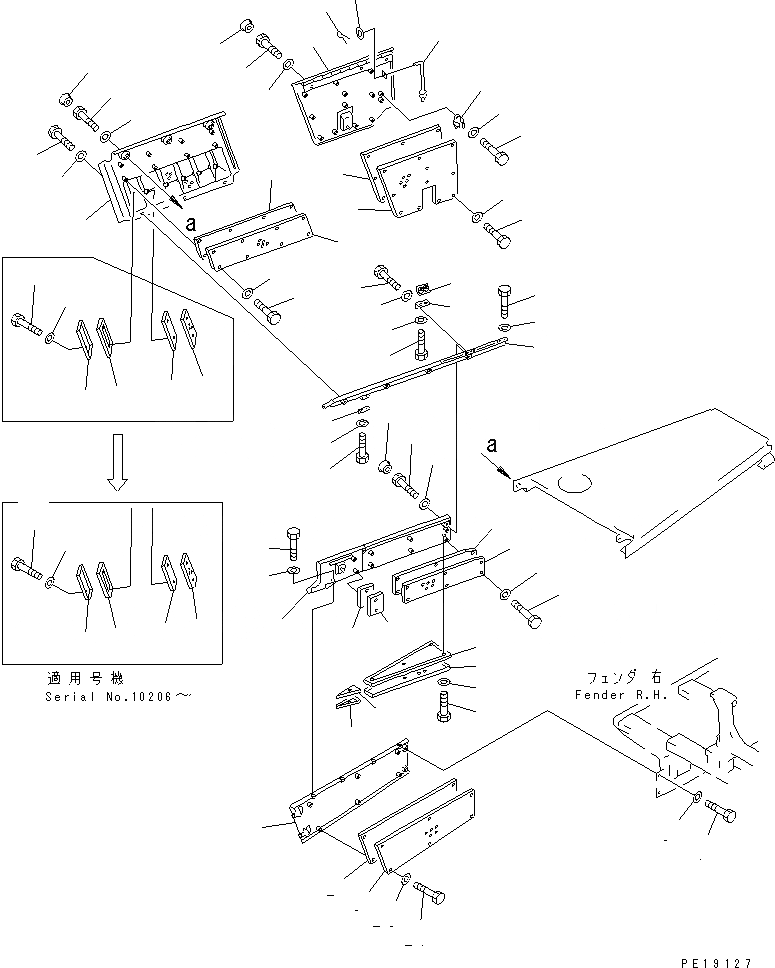 a

a

適用号機
Serial No.10206～

フェンダ 右
Fender R.H.

PE19127