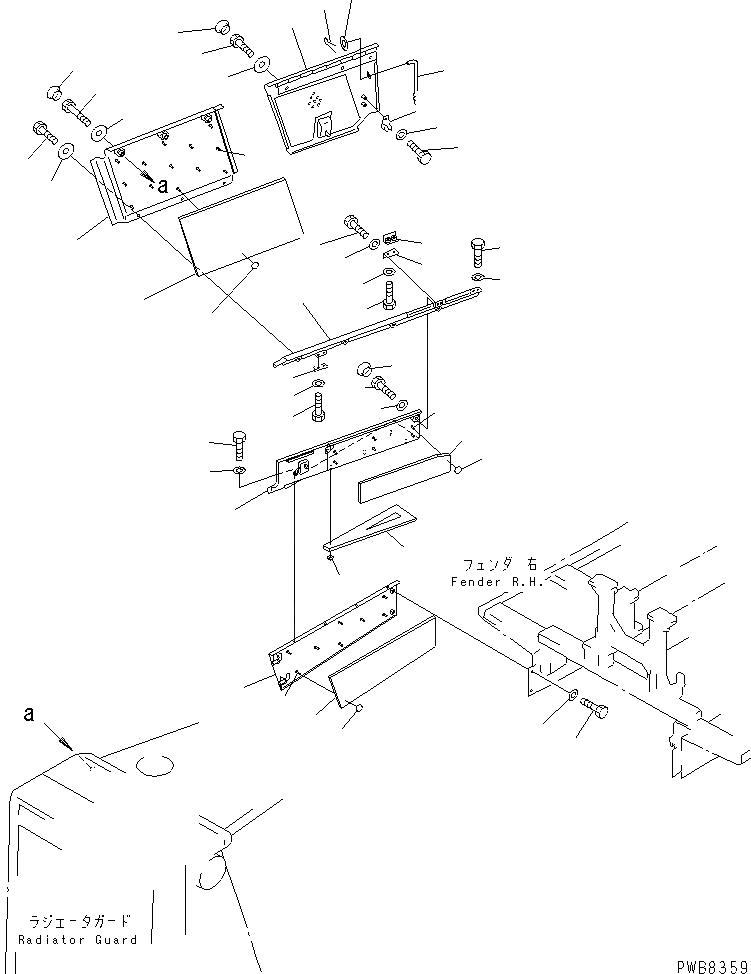 a

フェンダ 右
Fender R.H.

a

ラジエータガード
Radiator Guard

PWB8359