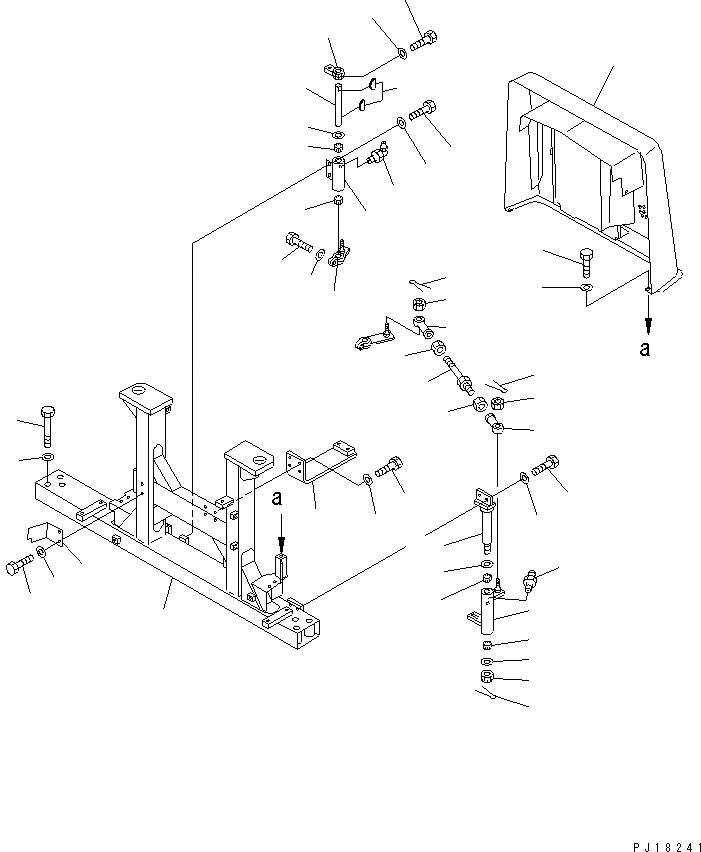 a

a

PJ18241