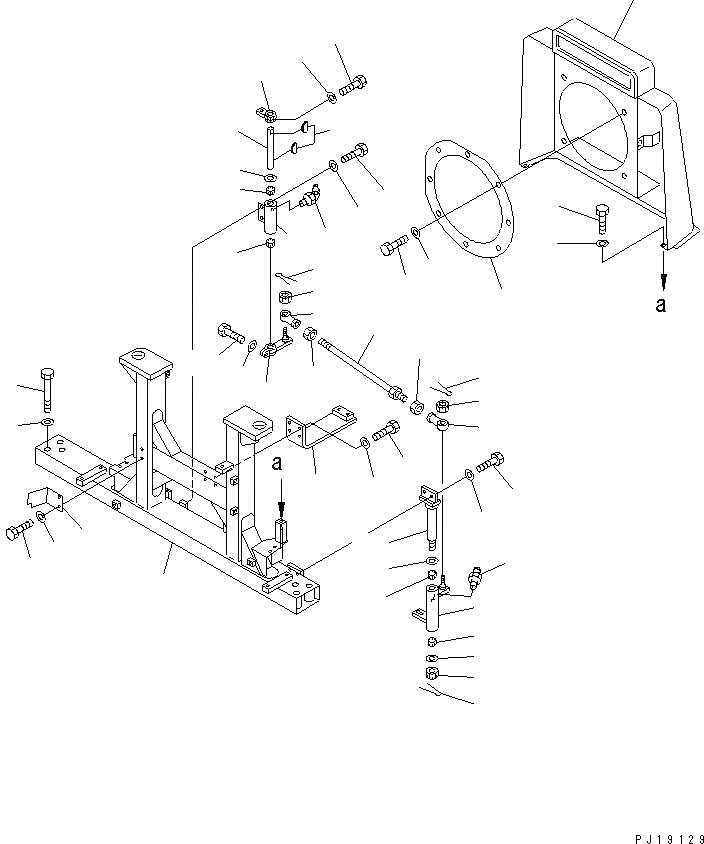 a

a

PJ19129