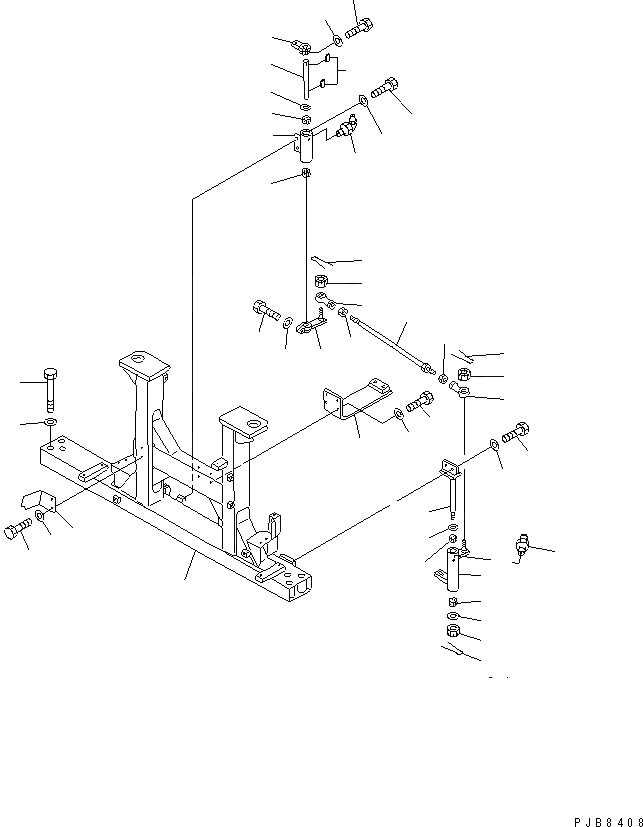 PJB8408