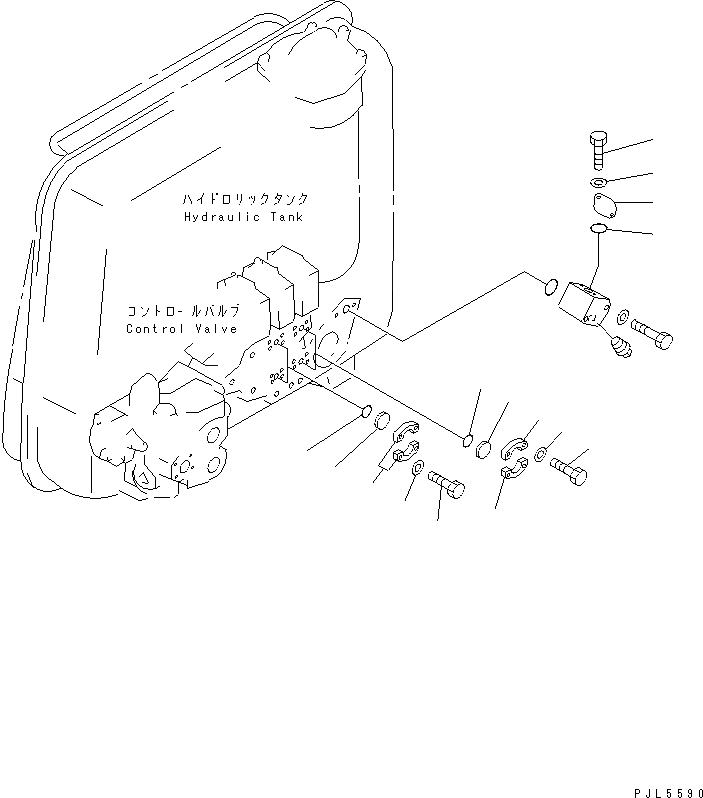 ハイドロリックタンク
Hydraulic Tank

コントロールバルブ
Control Valve

PJL5590