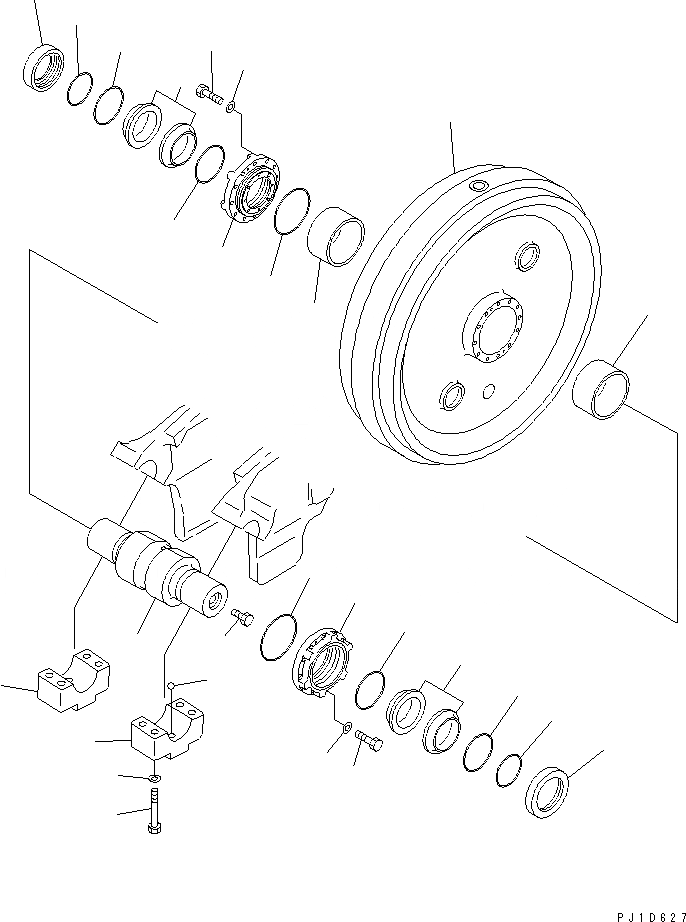 PJ1D627