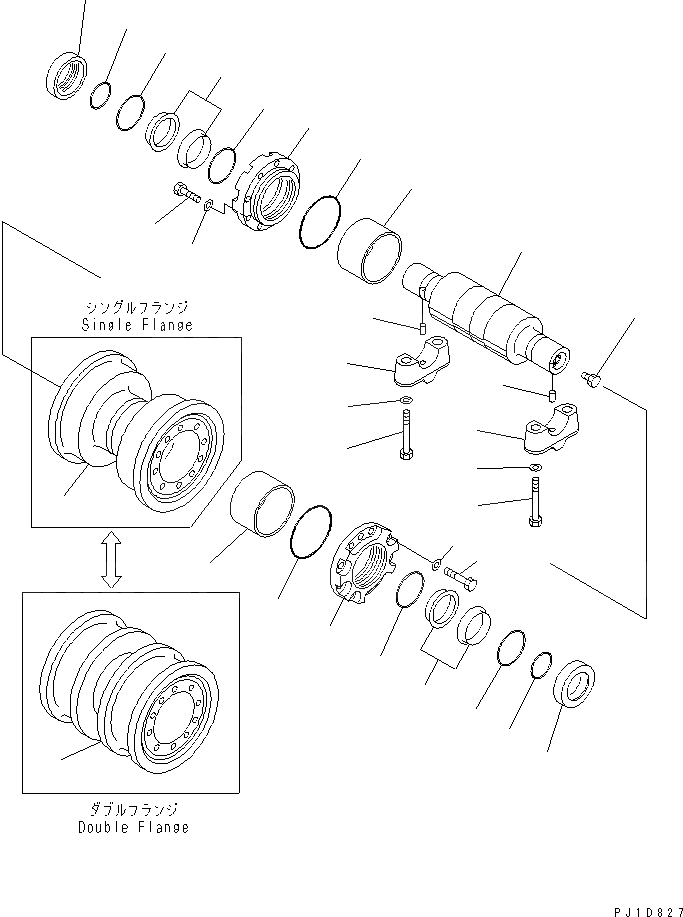 シングルフランジ
Single Flange

ダブルフランジ
Double Flange

PJ1D827