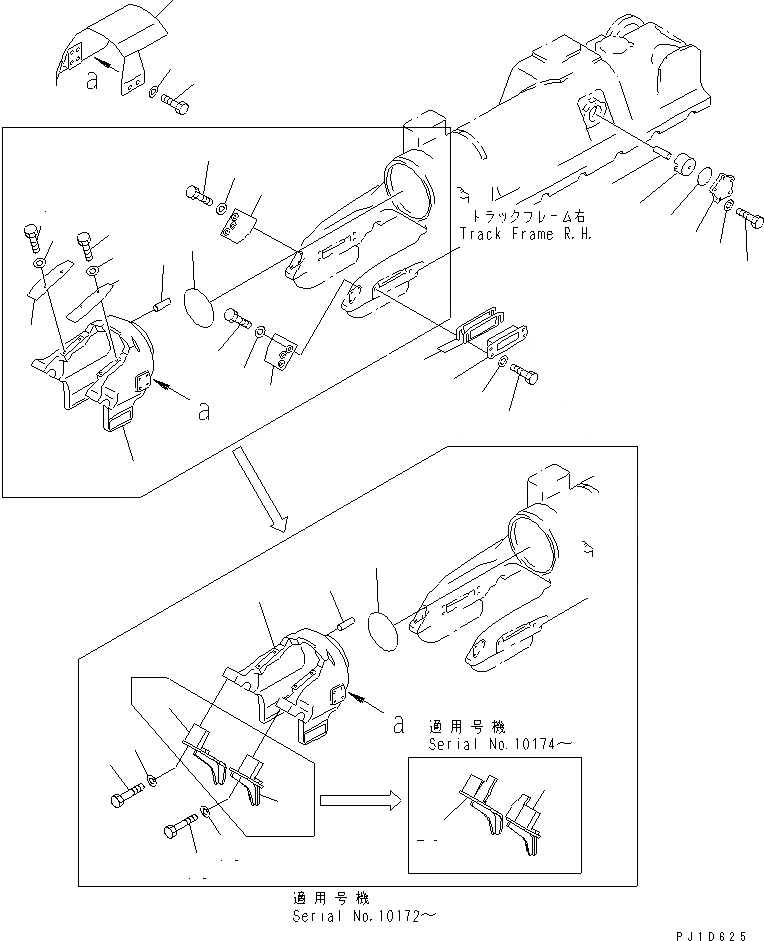 a

トラックフレーム右
Track Frame R.H.

a

a

適用号機
Serial No.10174～

適用号機
Serial No.10172～

PJ1D625