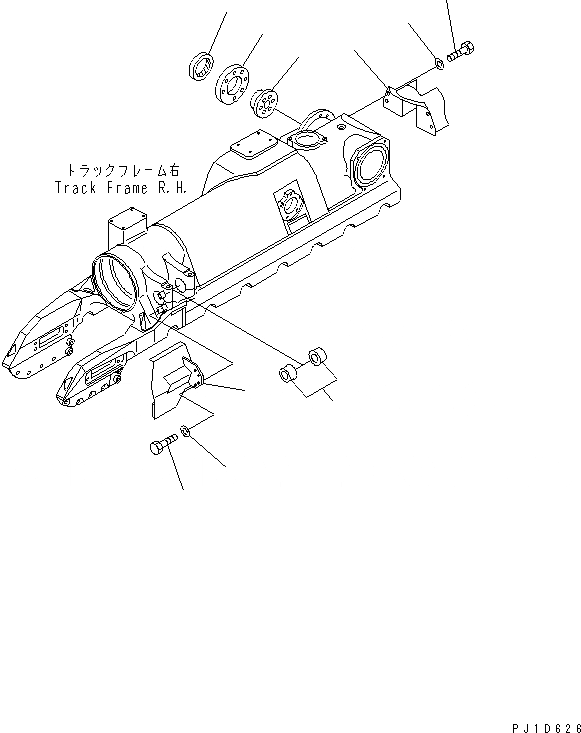 トラックフレーム右
Track Frame R.H.

PJ1D626