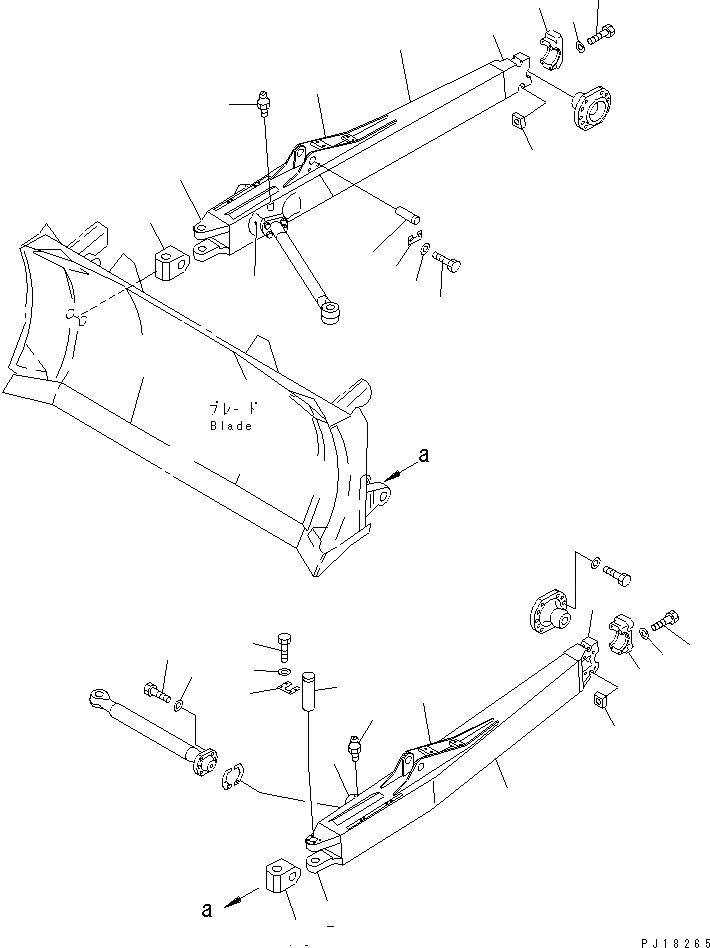 ブレード
Blade

a

a

PJ18265