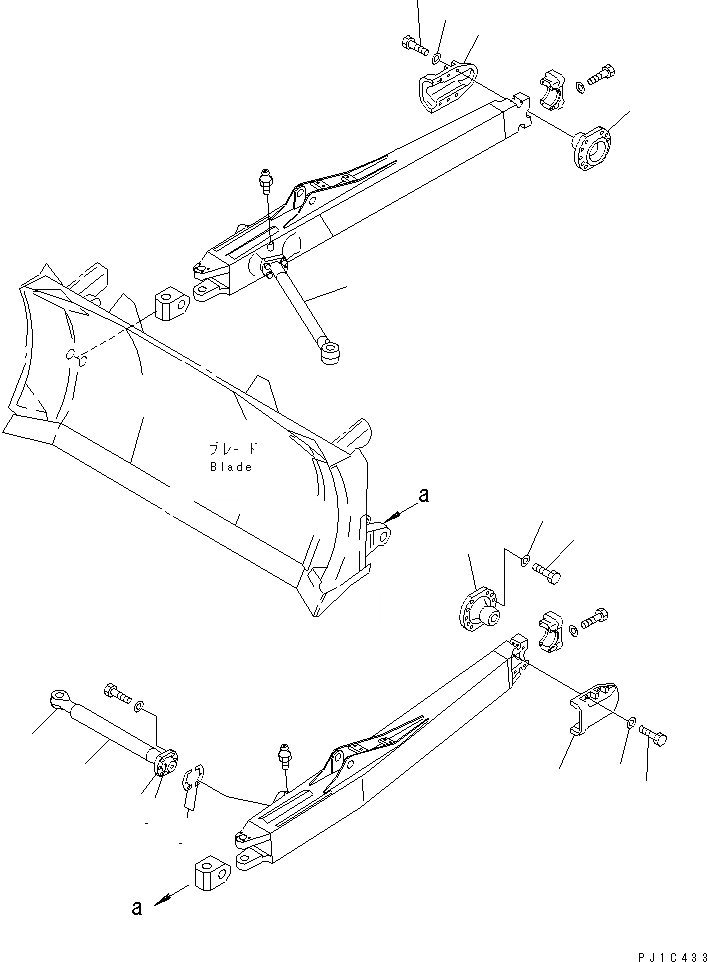 ブレード
Blade

a

a

PJ1C433