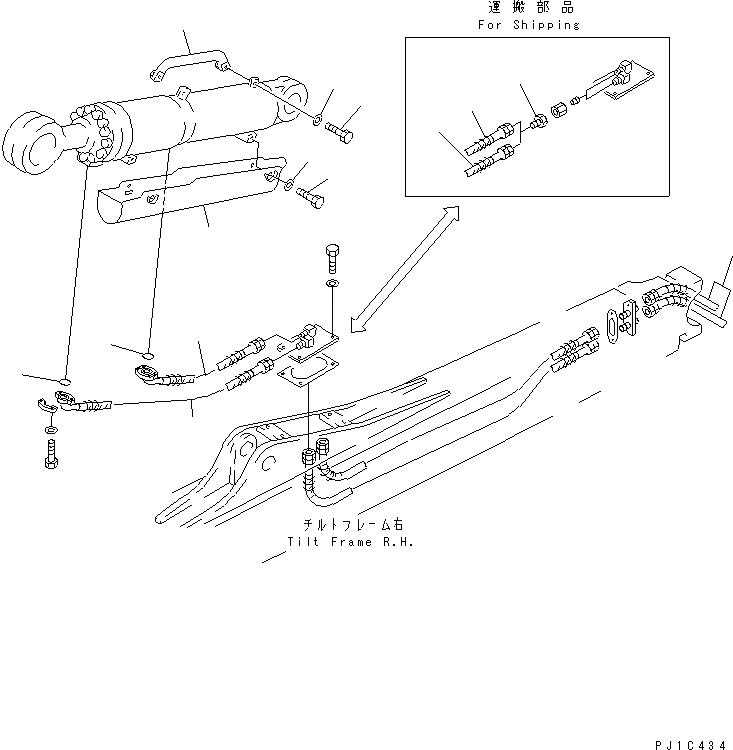 運搬部品
For Shipping

チルトフレーム右
Tilt Frame R.H.

PJ1C434