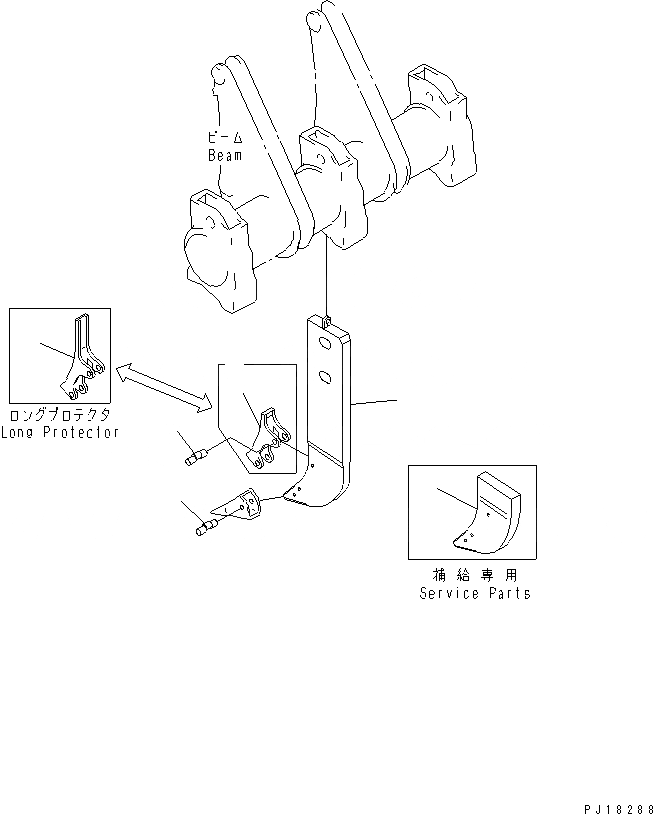 ビーム
Beam

ロングプロテクタ
Long Protector

補給専用
Service Parts

PJ18288