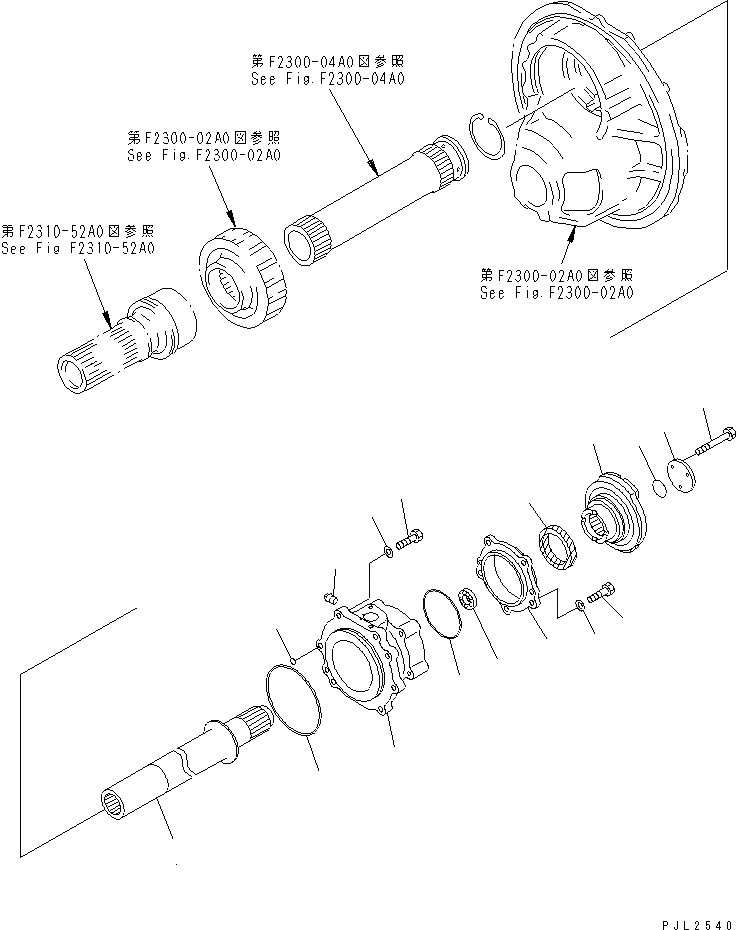 第F2300-04A0図参照
See Fig.F2300-04A0

第F2300-02A0図参照
See Fig.F2300-02A0

第F2310-52A0図参照
See Fig F2310-52A0

第F2300-02A0図参照
See Fig.F2300-02A0

PJL2540