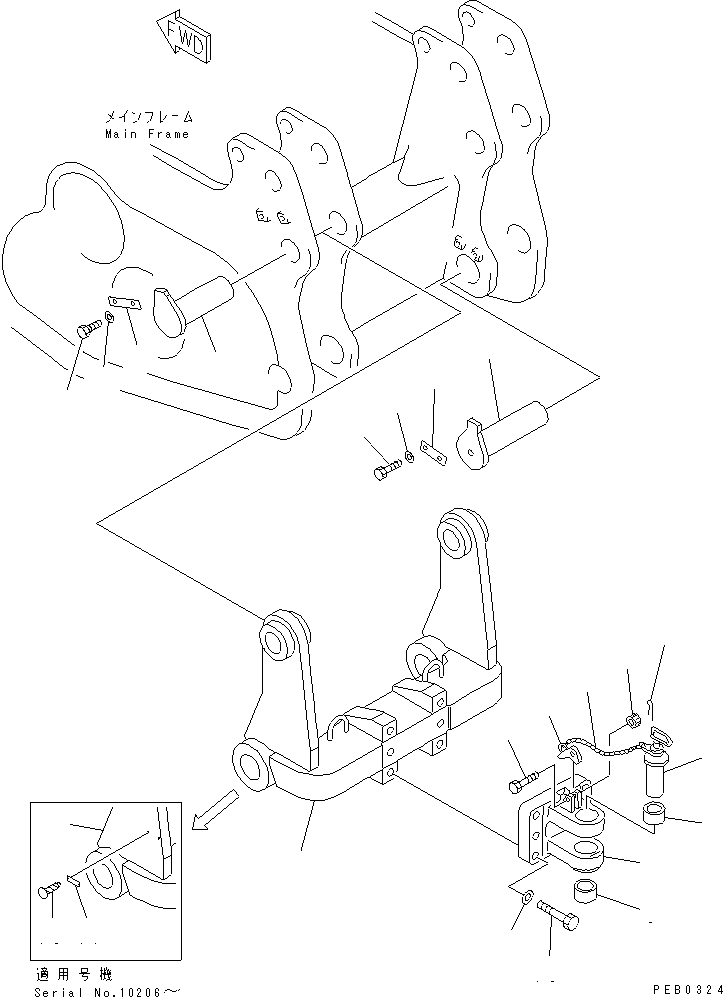 FWD

メインフレーム
Main Frame

適用号機
Serial No.10206～

PEB0324