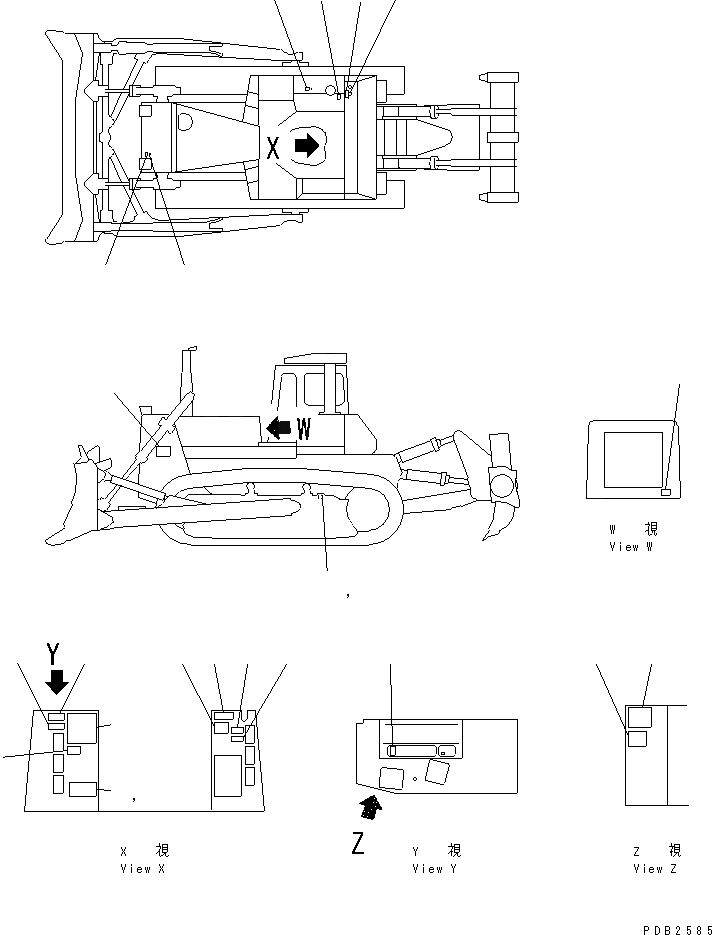 X

W

W 視
View W

,

Y

,

Z

X 視
View X

Y 視
View Y

Z 視
View Z

PDB2585