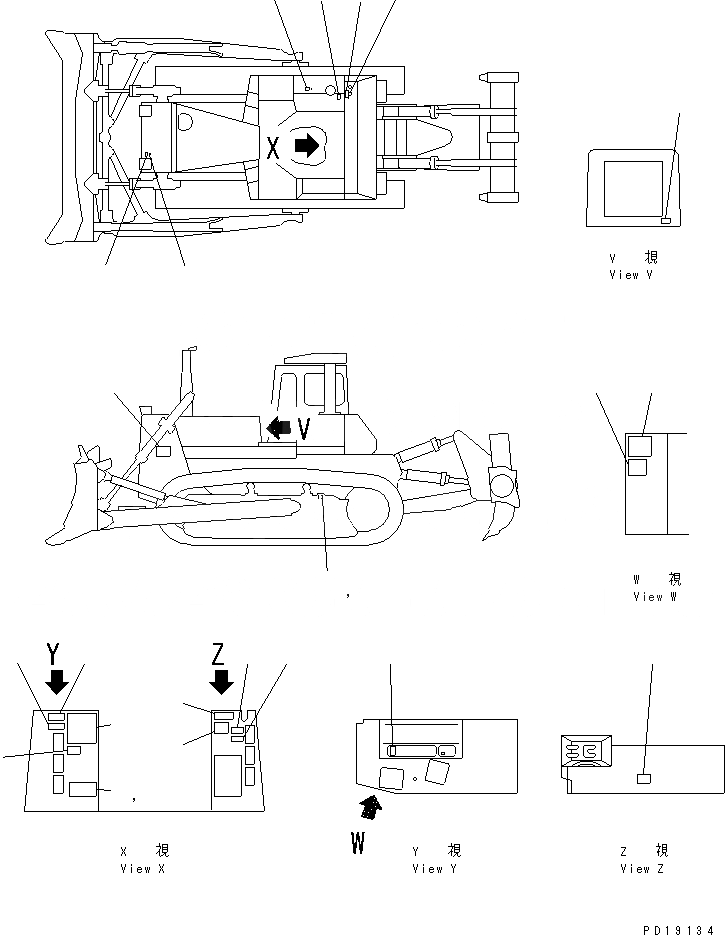 X

V 視
View V

V

W 視
View W

,

Y

Z

,

W

X 視
View X

Y 視
View Y

Z 視
View Z

PD19134