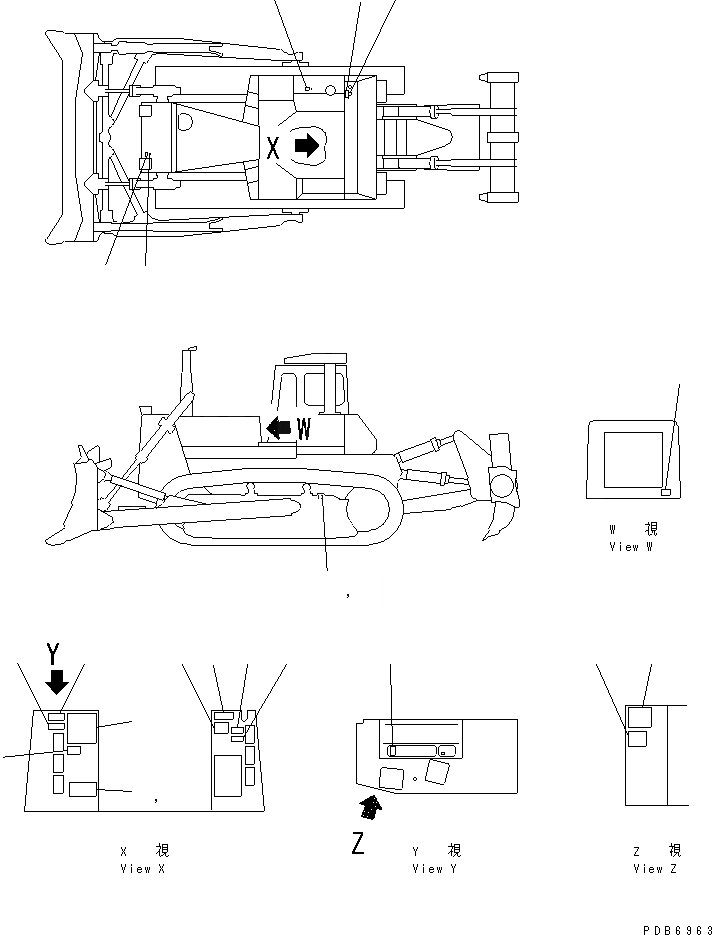 X

W

W 視
View W

,

Y

,

Z

X 視
View X

Y 視
View Y

Z 視
View Z

PDB6963