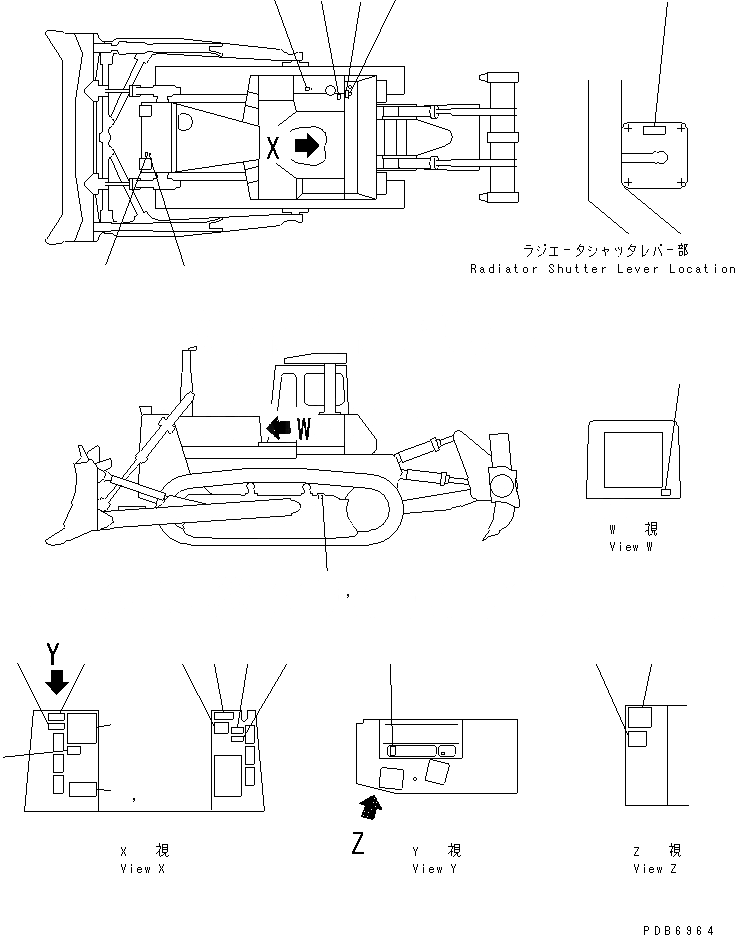 X

ラジエータシャッタレバー部
Radiator Shutter Lever Location

W

W 視
View W

,

Y

,

X 視
View X

Z

Y 視
View Y

Z 視
View Z

PDB6964