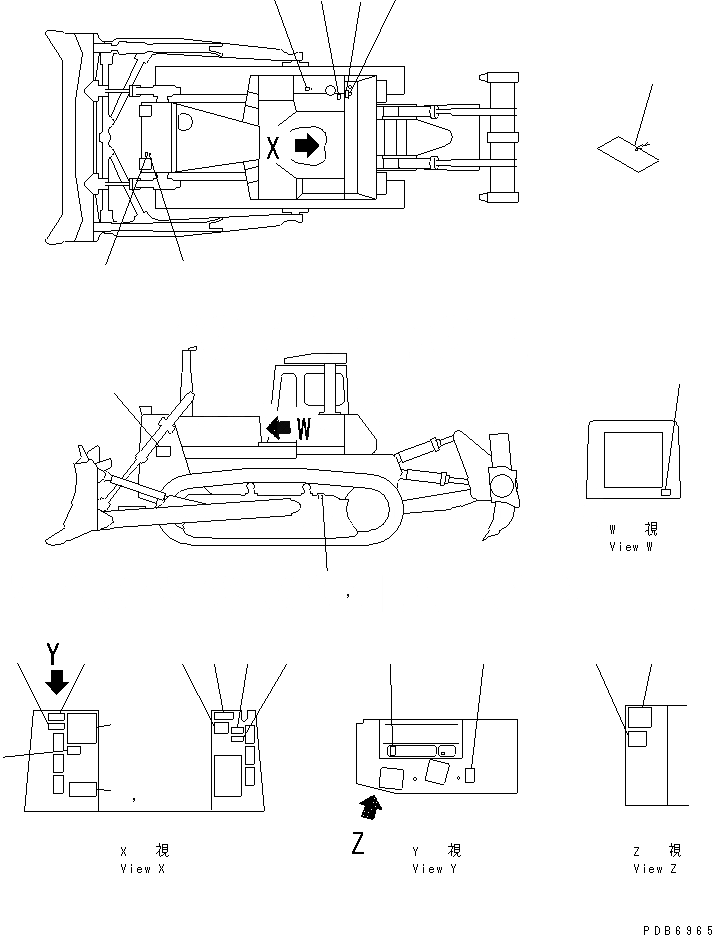 X

W

W 視
View W

,

Y

,

Z

X 視
View X

Y 視
View Y

Z 視
View Z

PDB6965