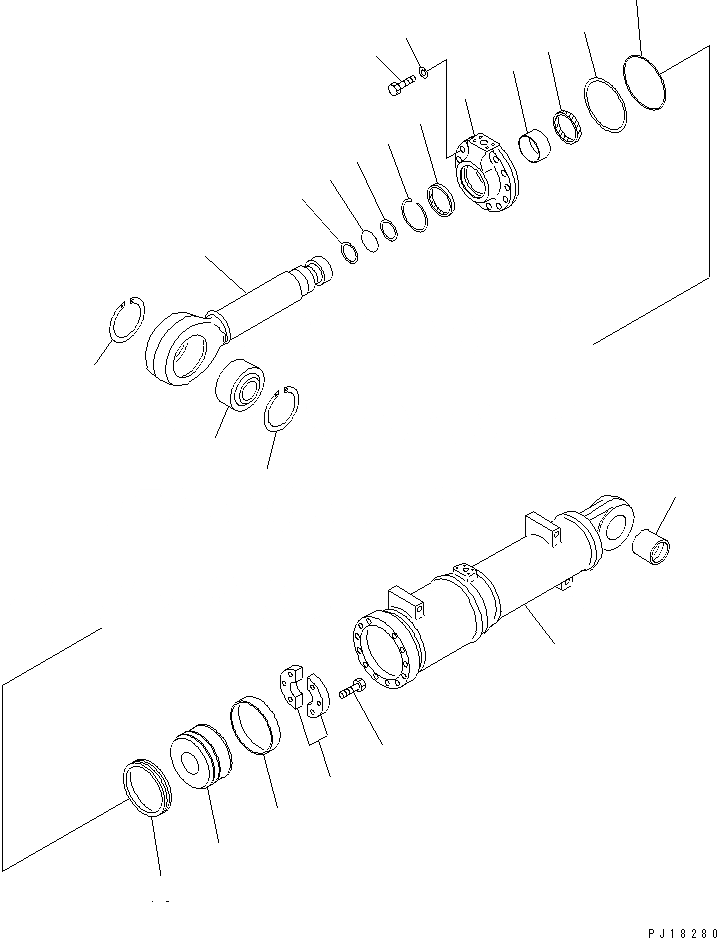 PJ18280