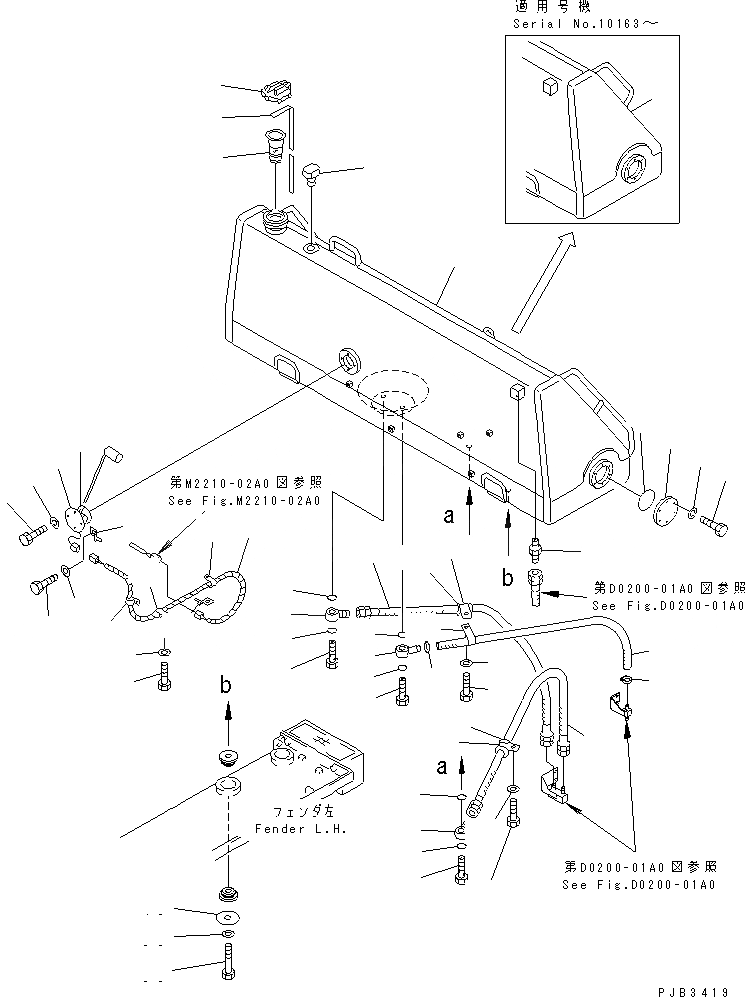 適用号機
Serial No.10163～

第M2210-02A0図参照
See Fig.M2210-02A0

a

b

第D0200-01A0図参照
See Fig.D0200-01A0

b

a

フェンダ左
Fender L.H.

第D0200-01A0図参照
See Fig.D0200-01A0

PJB3419