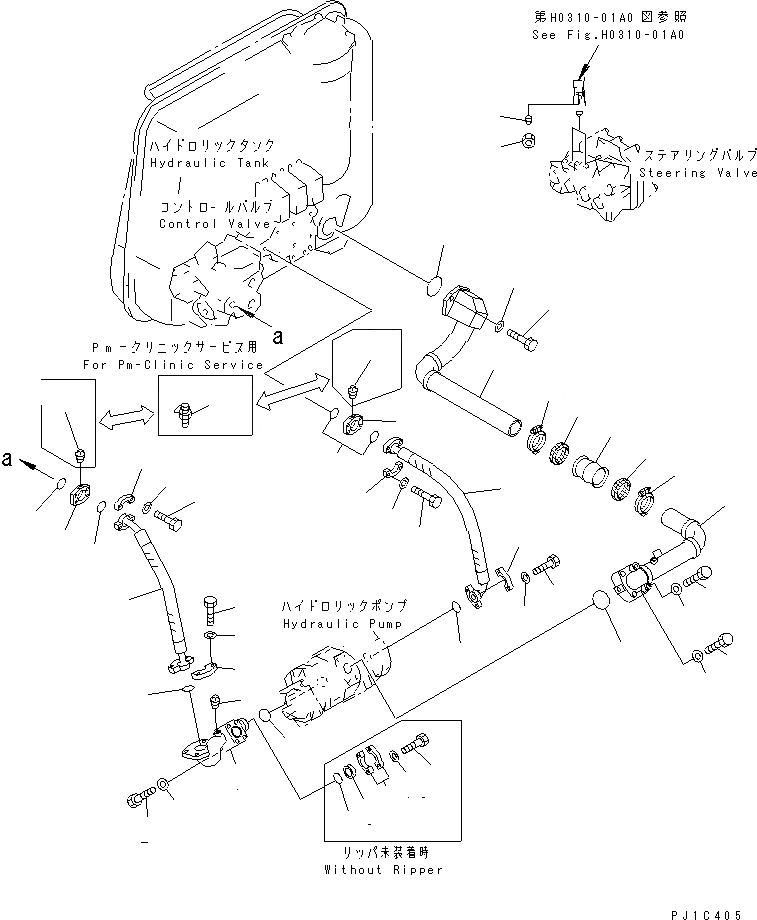 第H0310-01A0 図参照
See Fig.H0310-01A0

ステアリングバルブ
Steering Valve

ハイドロリックタンク
Hydraulic Tank

コントロールバルブ
Control Valve

a

Pm-クリニックサービス用
For Pm-Clinic Service

a

ハイドロリックポンプ
Hydraulic Pump

リッパ未装着時
Without Ripper

PJ1C405