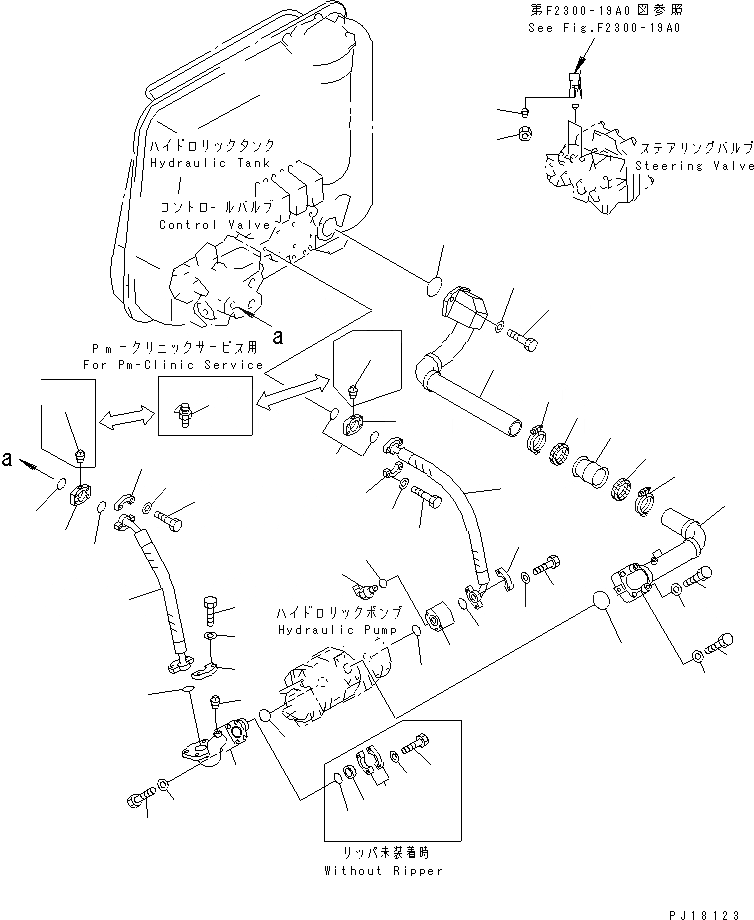 第F2300-19A0図参照
See Fig.F2300-19A0

ステアリングバルブ
Steering Valve

ハイドロリックタンク
Hydraulic Tank

コントロールバルブ
Control Valve

a

Pm-クリニックサービス用
For Pm-Clinic Service

a

ハイドロリックポンプ
Hydraulic Pump

リッパ未装着時
Without Ripper

PJ18123