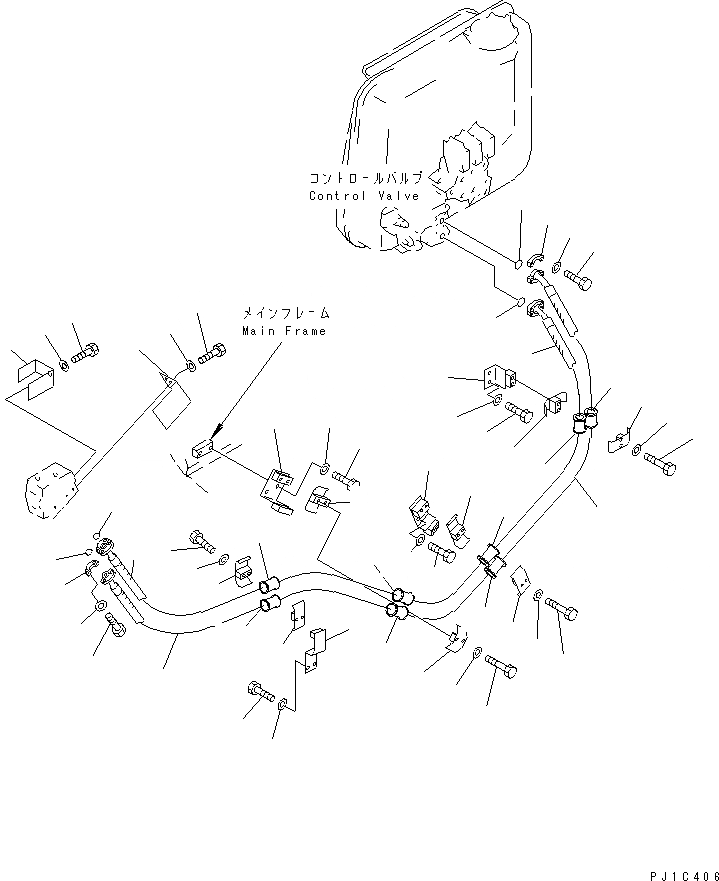 コントロールバルブ
Control Valve

メインフレーム
Main Frame

PJ1C406