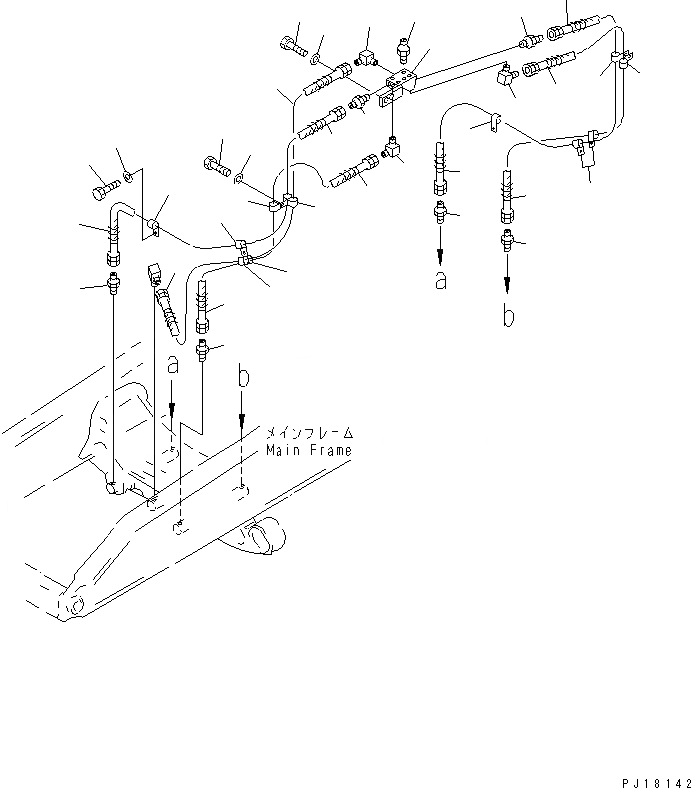 a

b

a

b

メインフレーム
Main Frame

PJ18142