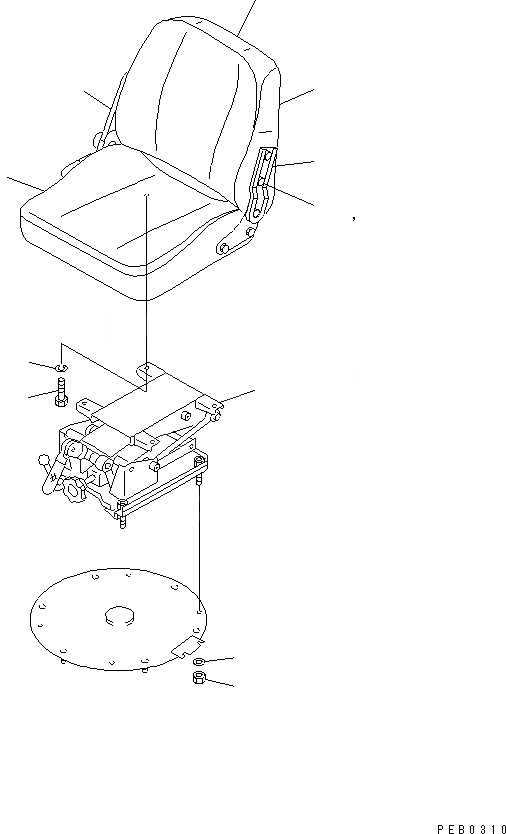 PEB0310