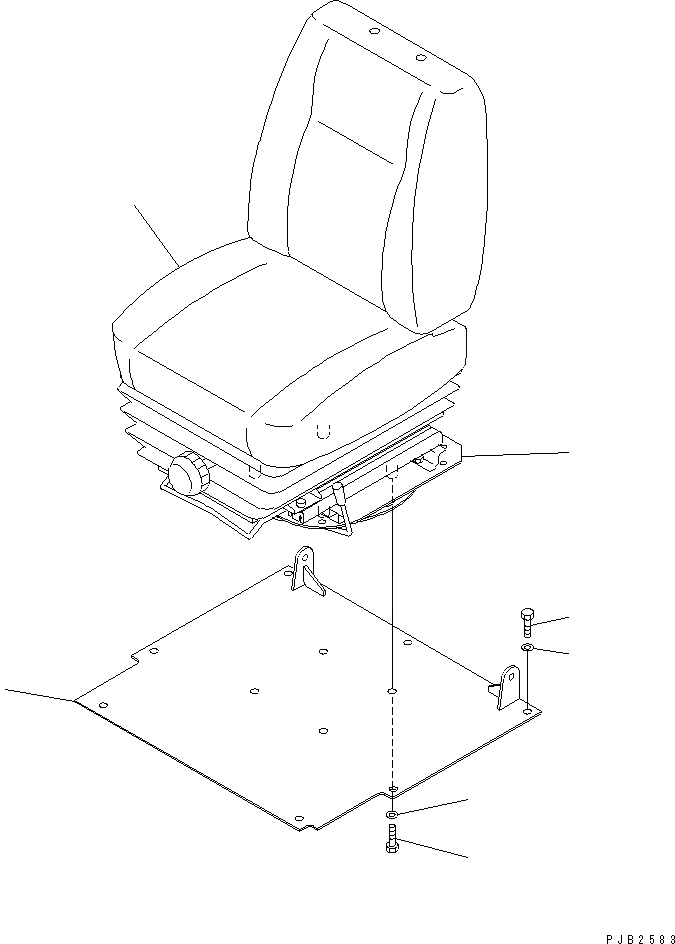 PJB2583