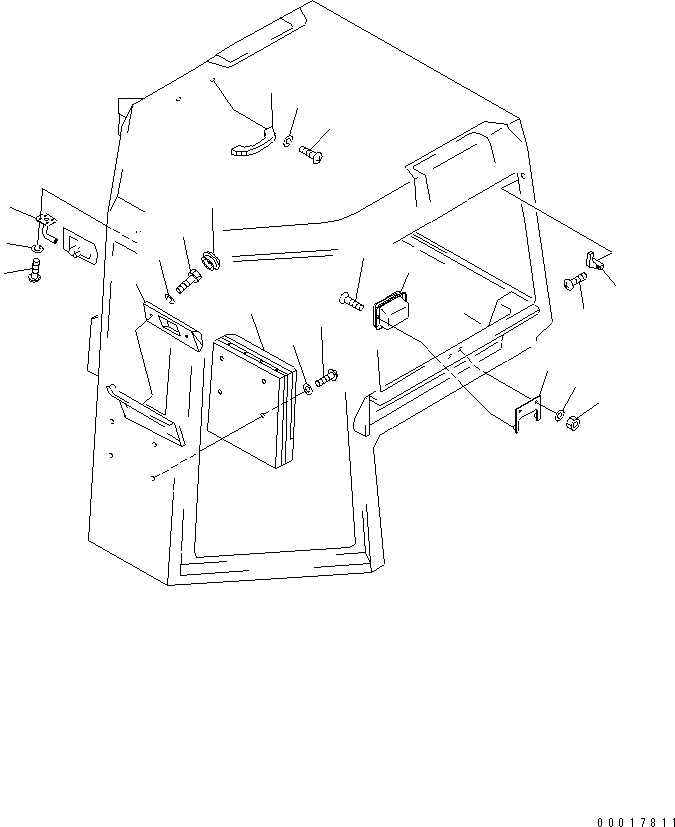 00017811