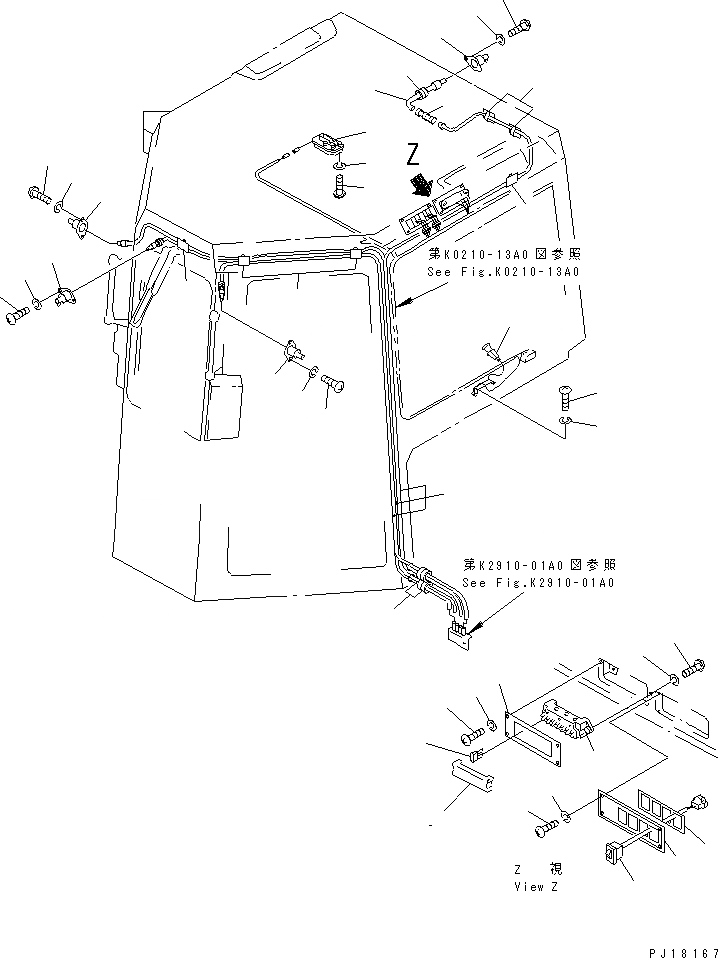 Z

第K0210-13A0図参照
See Fig.K0210-13A0

第K2910-01A0図参照
See Fig.K2910-01A0

Z 視
View Z

PJ18167