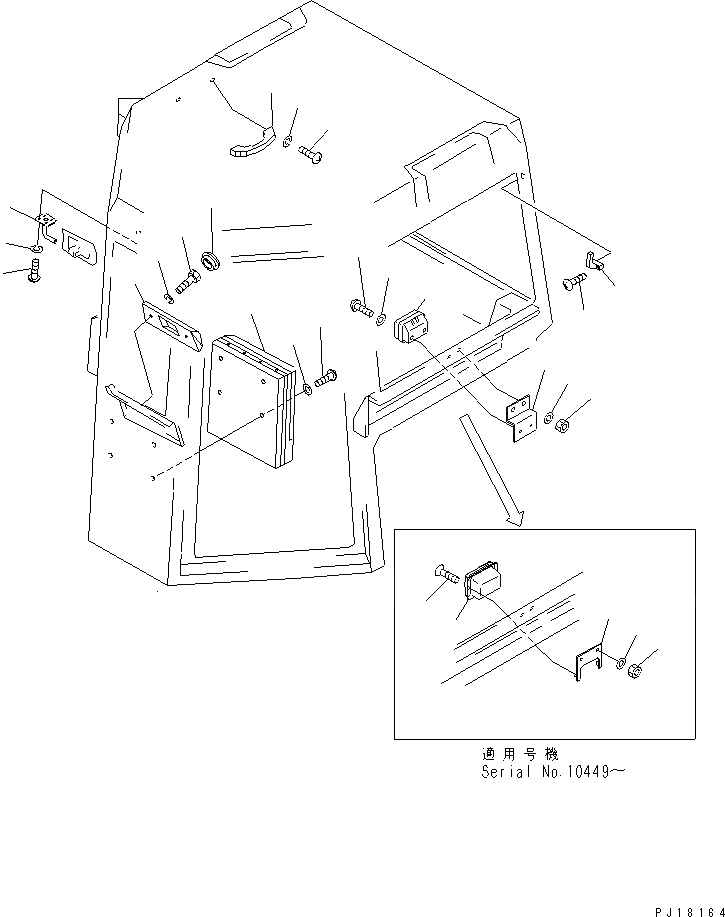 適用号機
Serial No.10449～

PJ18164