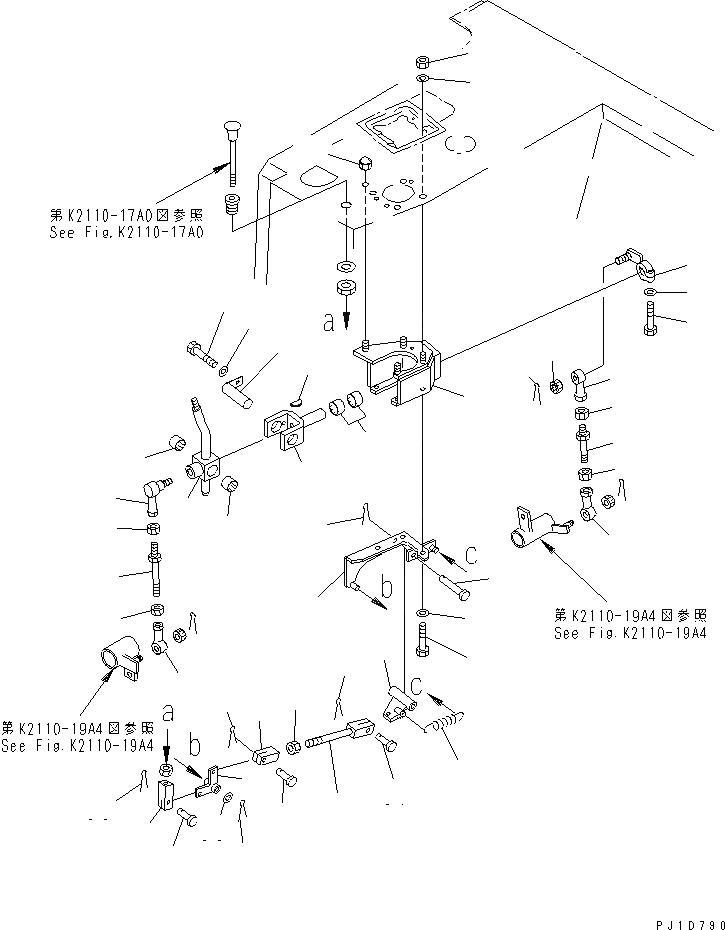 第K2110-17A0図参照
See Fig.K2110-17A0

a

c

b

第K2110-19A4図参照
See Fig.K2110-19A4

c

第K2110-19A4図参照
See Fig.K2110-19A4

a

b

PJ1D790