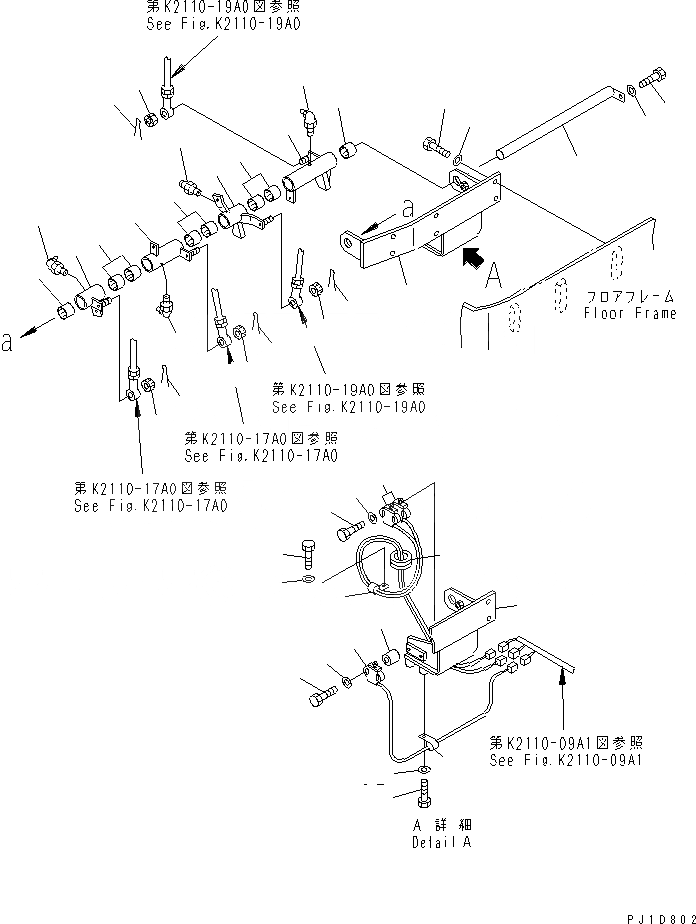 第K2110-19A0図参照
See Fig.K2110-19A0

a

A

フロアフレーム
Floor Frame

a

第K2110-19A0図参照
See Fig.K2110-19A0

第K2110-17A0図参照
See Fig.K2110-17A0

第K2110-17A0図参照
See Fig.K2110-17A0

第K2110-09A1図参照
See Fig.K2110-09A1

A 詳細
Detail A

PJ1D802