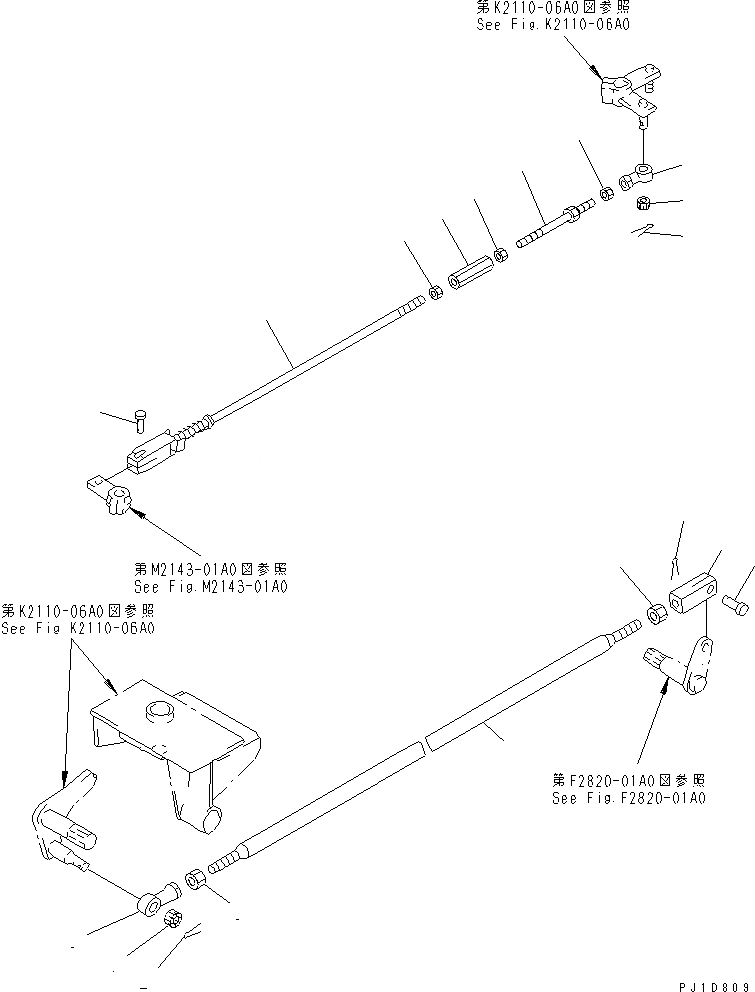 第K2110-06A0図参照
See Fig.K2110-06A0

第M2143-01A0図参照
See Fig.M2143-01A0

第K2110-06A0図参照
See Fig K2110-06A0

第F2820-01A0図参照
See Fig.F2820-01A0

PJ1D809