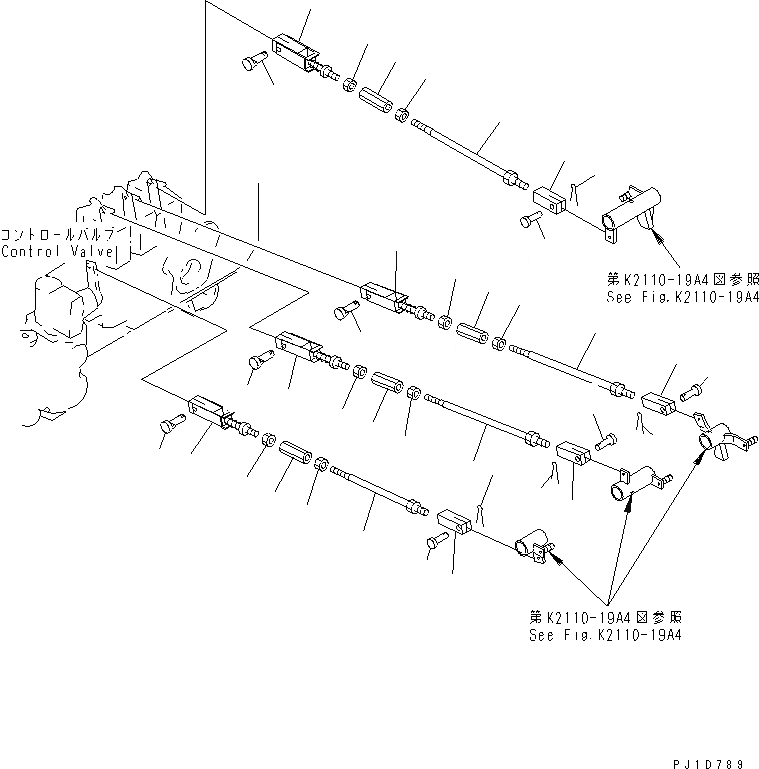 コントロールバルブ
Control Valve

第K2110-19A4図参照
See Fig.K2110-19A4

第K2110-19A4図参照
See Fig.K2110-19A4

PJ1D789