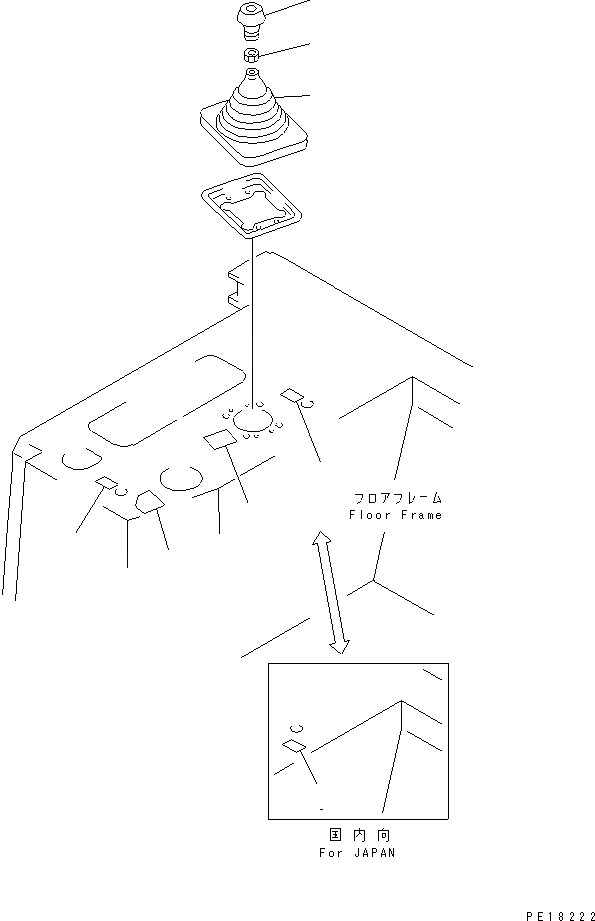 フロアフレーム
Floor Frame

国内向
For JAPAN

PE18222