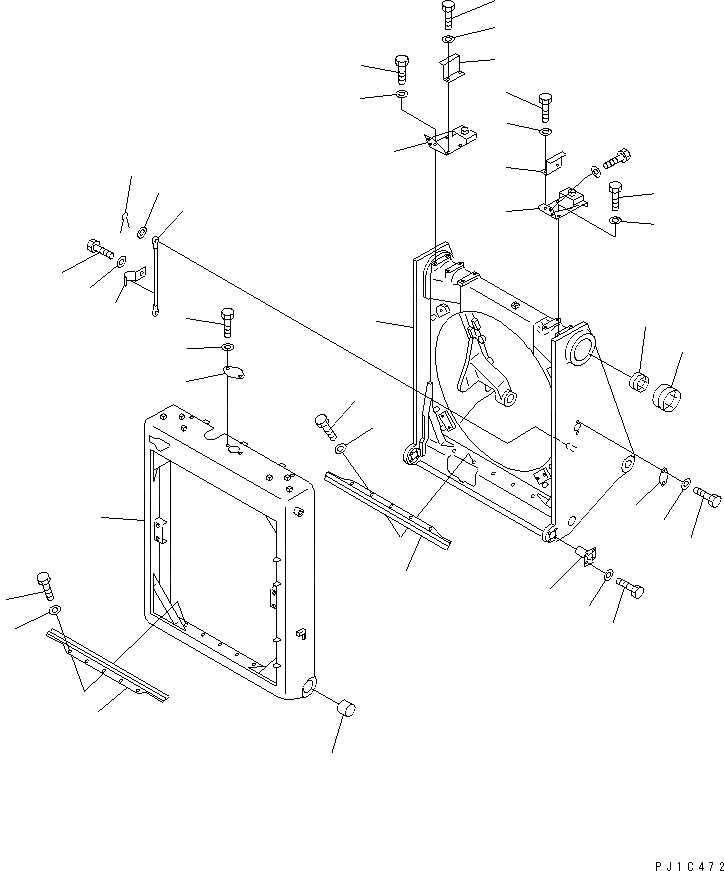 PJ1C472