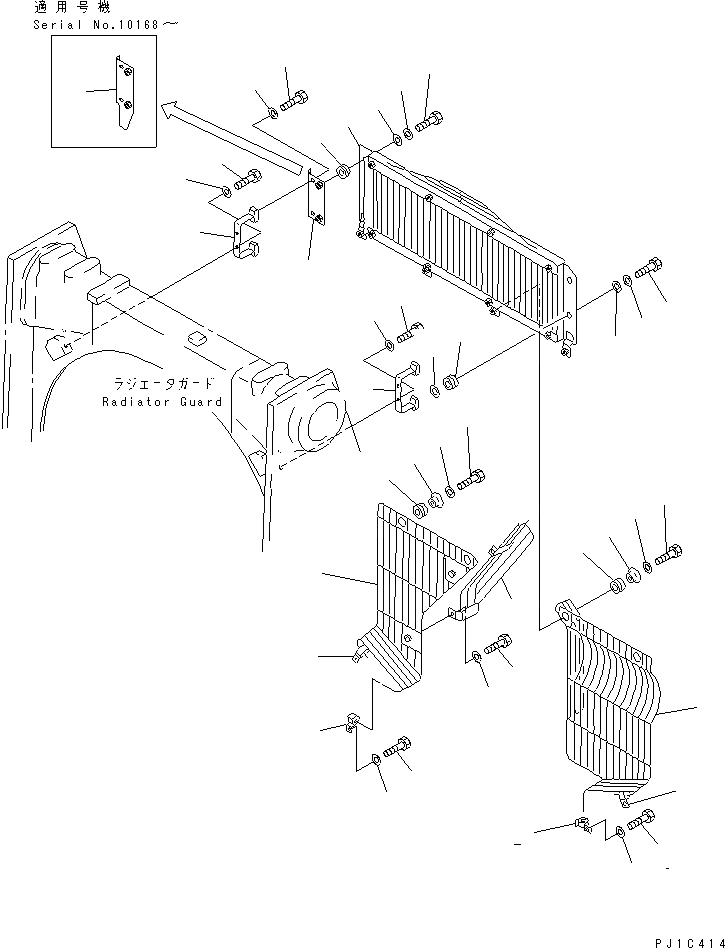 適用号機
Serial No.10168～

ラジエータガード
Radiator Guard

PJ1C414