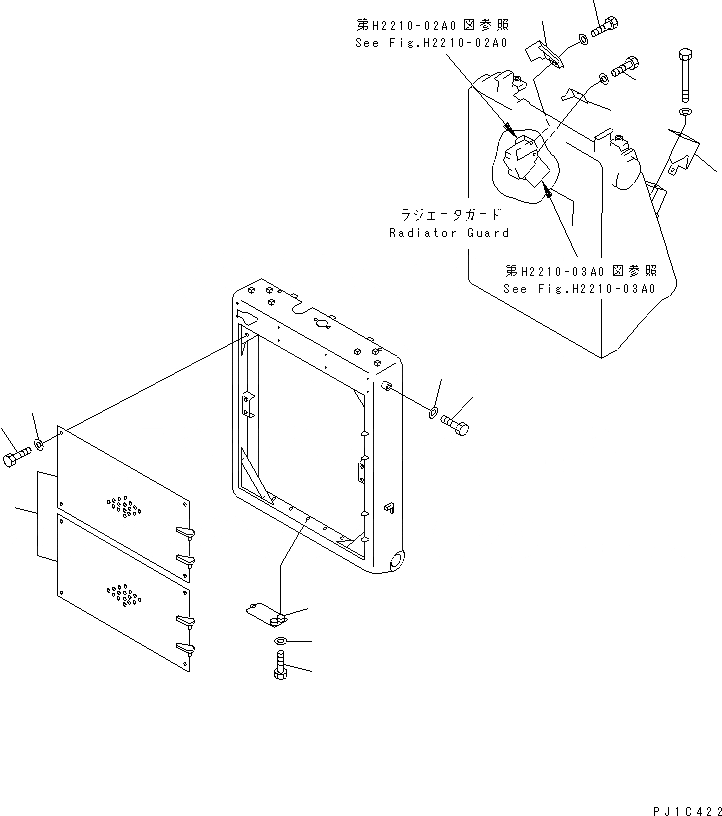 第H2210-02A0 図参照
See Fig.H2210-02A0

ラジエータガード
Radiator Guard

第H2210-03A0 図参照
See Fig.H2210-03A0

PJ1C422