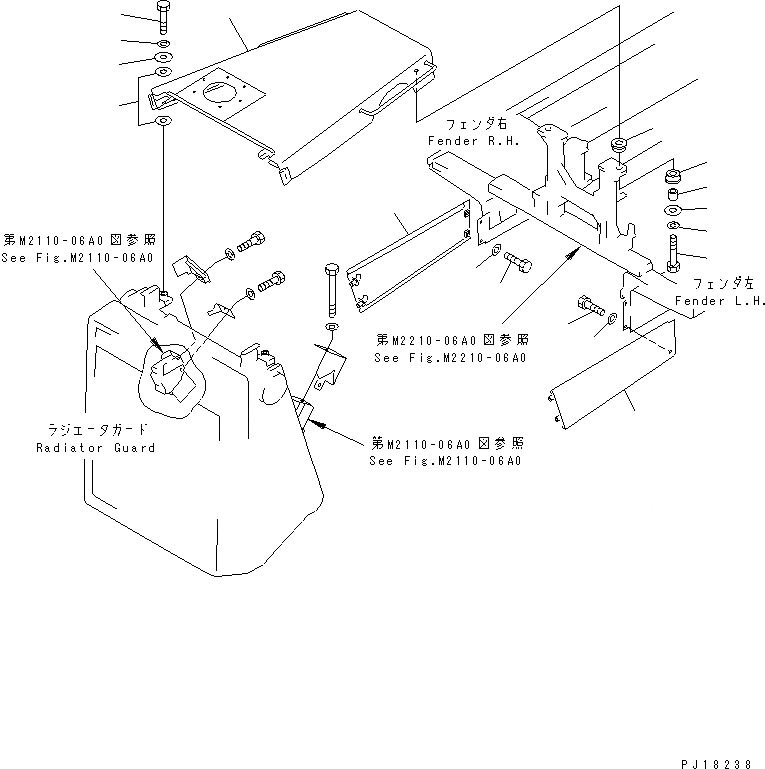 フェンダ右
Fender R.H.

第M2110-06A0 図参照
See Fig.M2110-06A0

フェンダ左
Fender L.H.

第M2210-06A0 図参照
See Fig.M2210-06A0

ラジエータガード
Radiator Guard

第M2110-06A0 図参照
See Fig.M2110-06A0

PJ18238