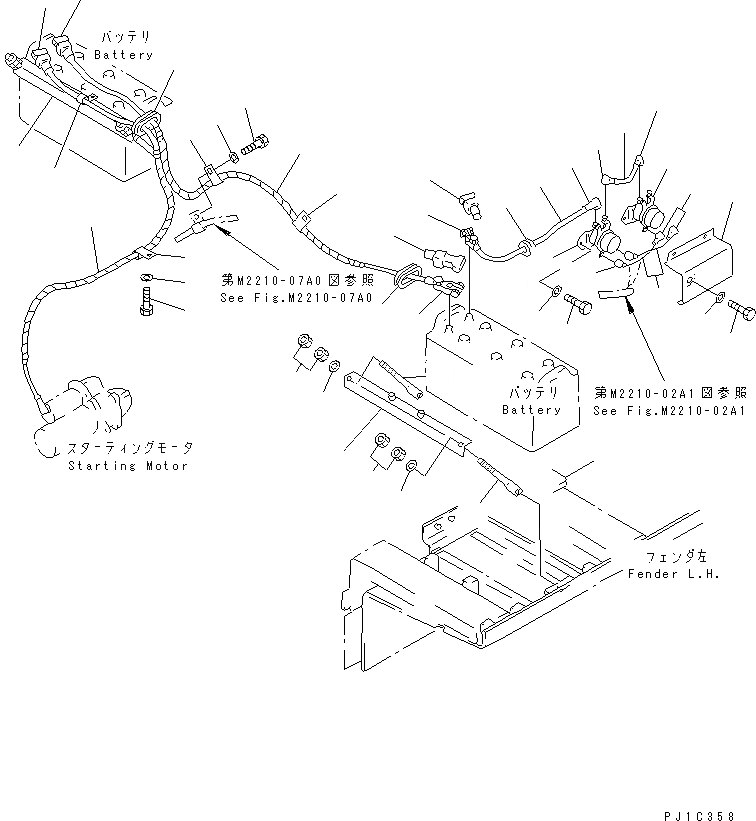 バッテリ
Battery

第M2210-07A0図参照
See Fig.M2210-07A0

バッテリ
Battery

第M2210-02A1図参照
See Fig.M2210-02A1

スターティングモータ
Starting Motor

フェンダ左
Fender L.H.

PJ1C358