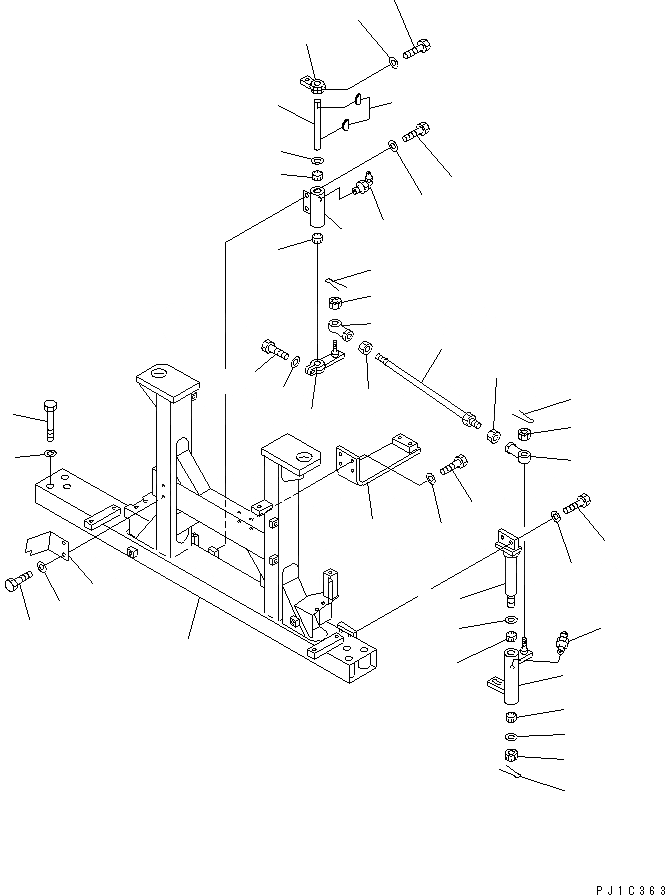 PJ1C363