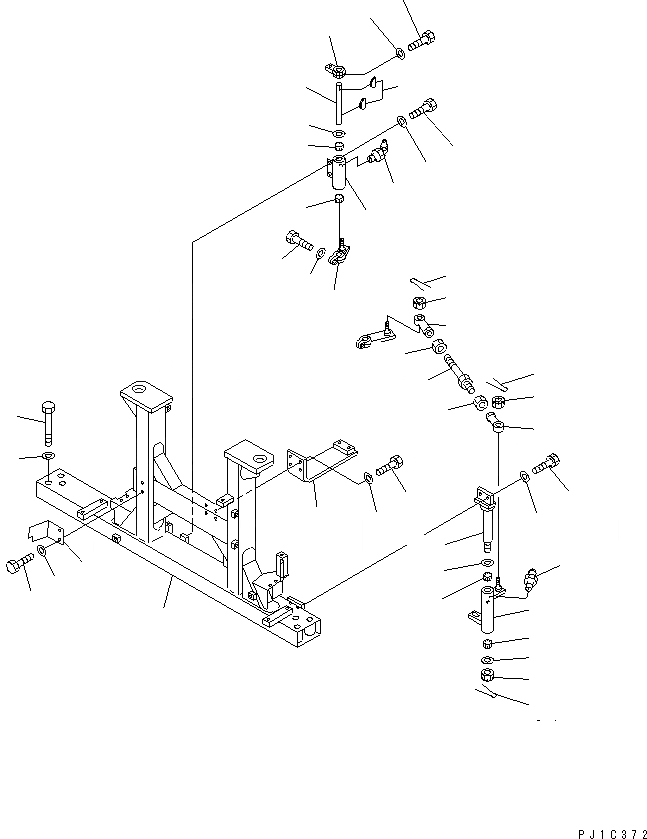 PJ1C372